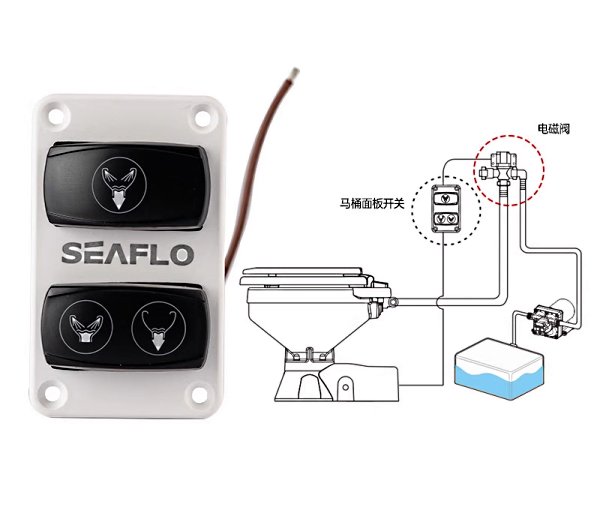 SEAFLO

电磁阀

马桶面板开关